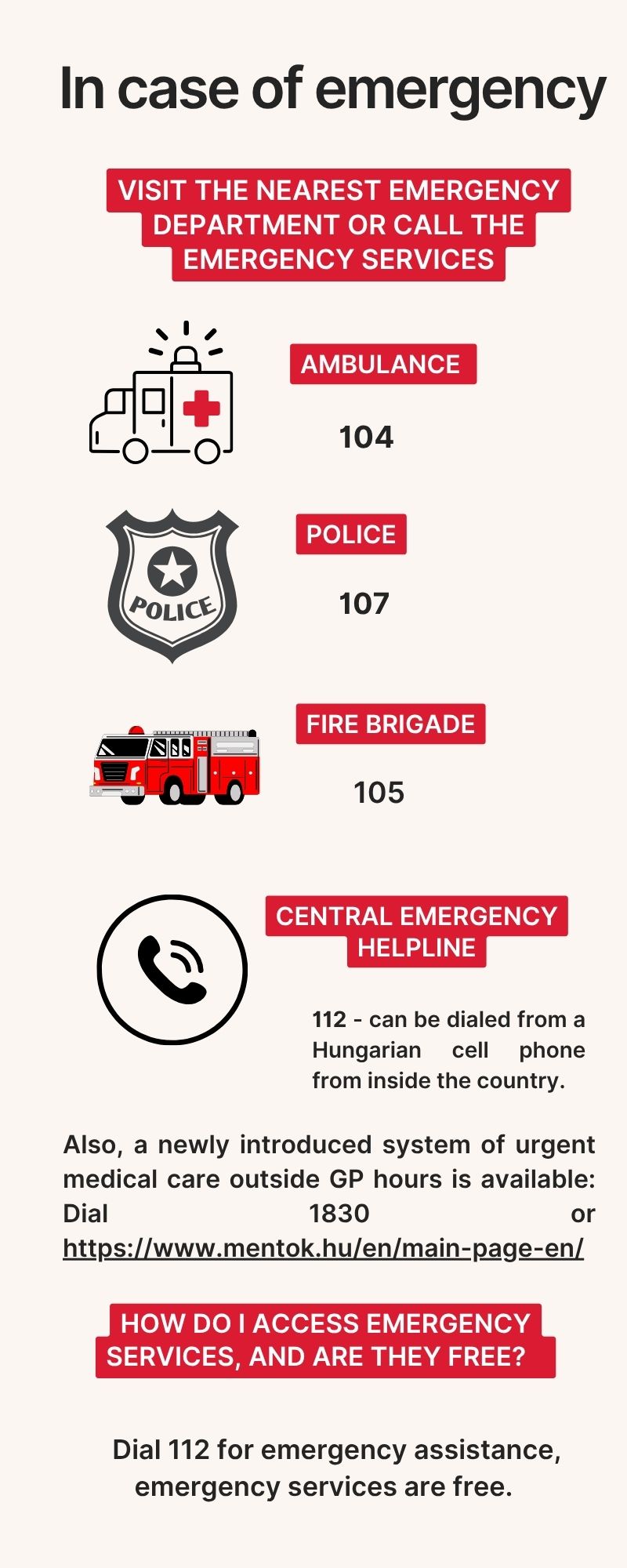 In case of emergency

VISIT THE NEAREST EMERGENCY DEPARTMENT OR CALL THE EMERGENCY SERVICES

AMBULANCE

104

POLICE

POLICE

107

FIRE BRIGADE

105

CENTRAL EMERGENCY HELPLINE

112 - can be dialed from a Hungarian cell phone from inside the country.

Also, a newly introduced system of urgent medical care outside GP hours is available: Dial 1830 or https://www.mentok.hu/en/main-page-en/

HOW DO I ACCESS EMERGENCY SERVICES, AND ARE THEY FREE?

Dial 112 for emergency assistance, emergency services are free.